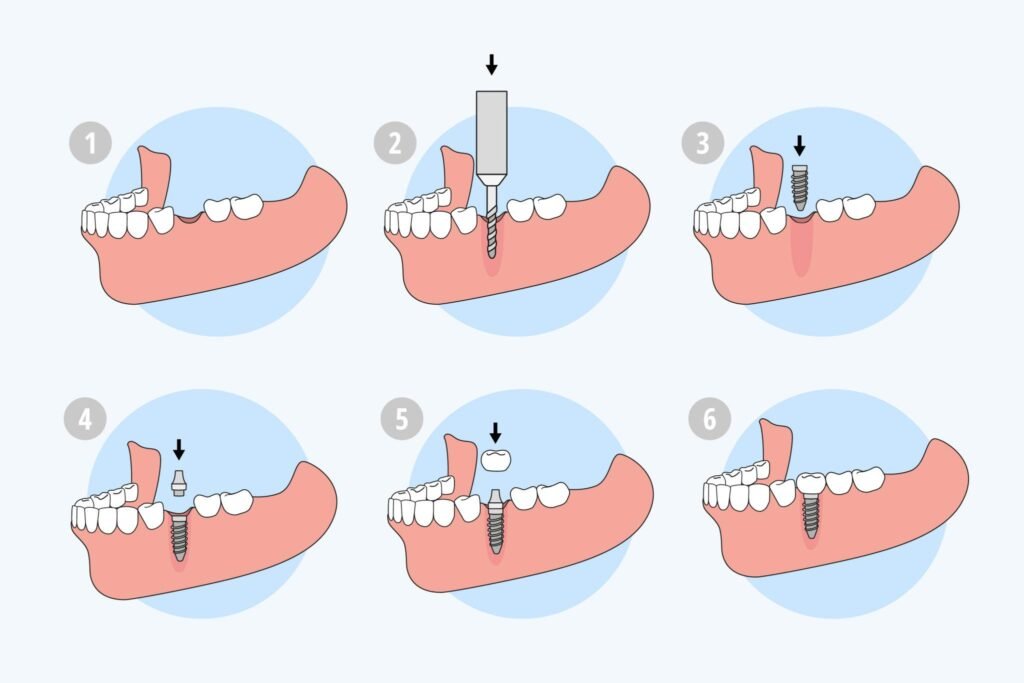 1

2

3

4

5

6